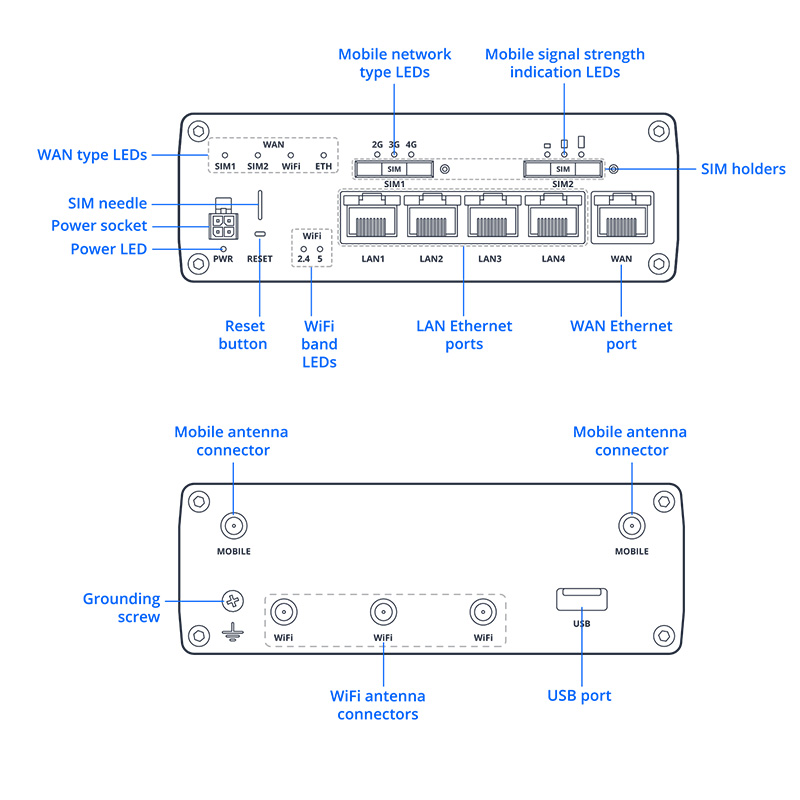 Mobile network type LEDs

Mobile signal strength indication LEDs

WAN type LEDs

WAN

SIM1 SIM2 WiFi ETH

2G 3G 4G

SIM

SIM1

SIM

SIM2

SIM holders

SIM needle

Power socket

Power LED

PWR

RESET

WiFi

2.4 5

LAN1

LAN2

LAN3

LAN4

WAN

Reset button

WiFi band LEDs

LAN Ethernet ports

WAN Ethernet port

Mobile antenna connector

Mobile antenna connector

MOBILE

MOBILE

Grounding screw

WiFi

WiFi

WiFi

USB

WiFi antenna connectors

USB port